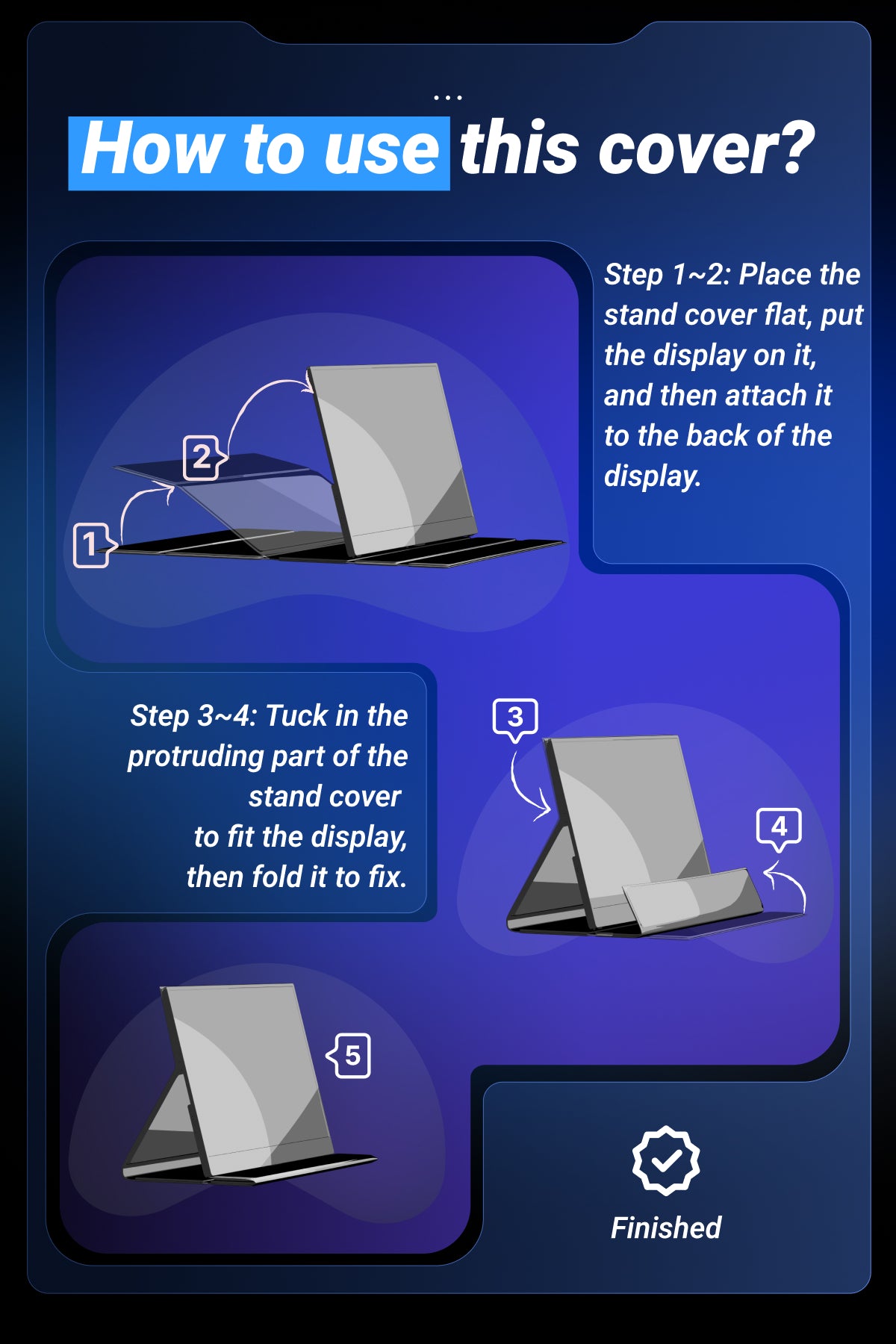 ...

How to use this cover?

2

1

Step 1~2: Place the stand cover flat, put the display on it, and then attach it to the back of the display.

Step 3~4: Tuck in the protruding part of the stand cover to fit the display, then fold it to fix.

3

4

5

Finished