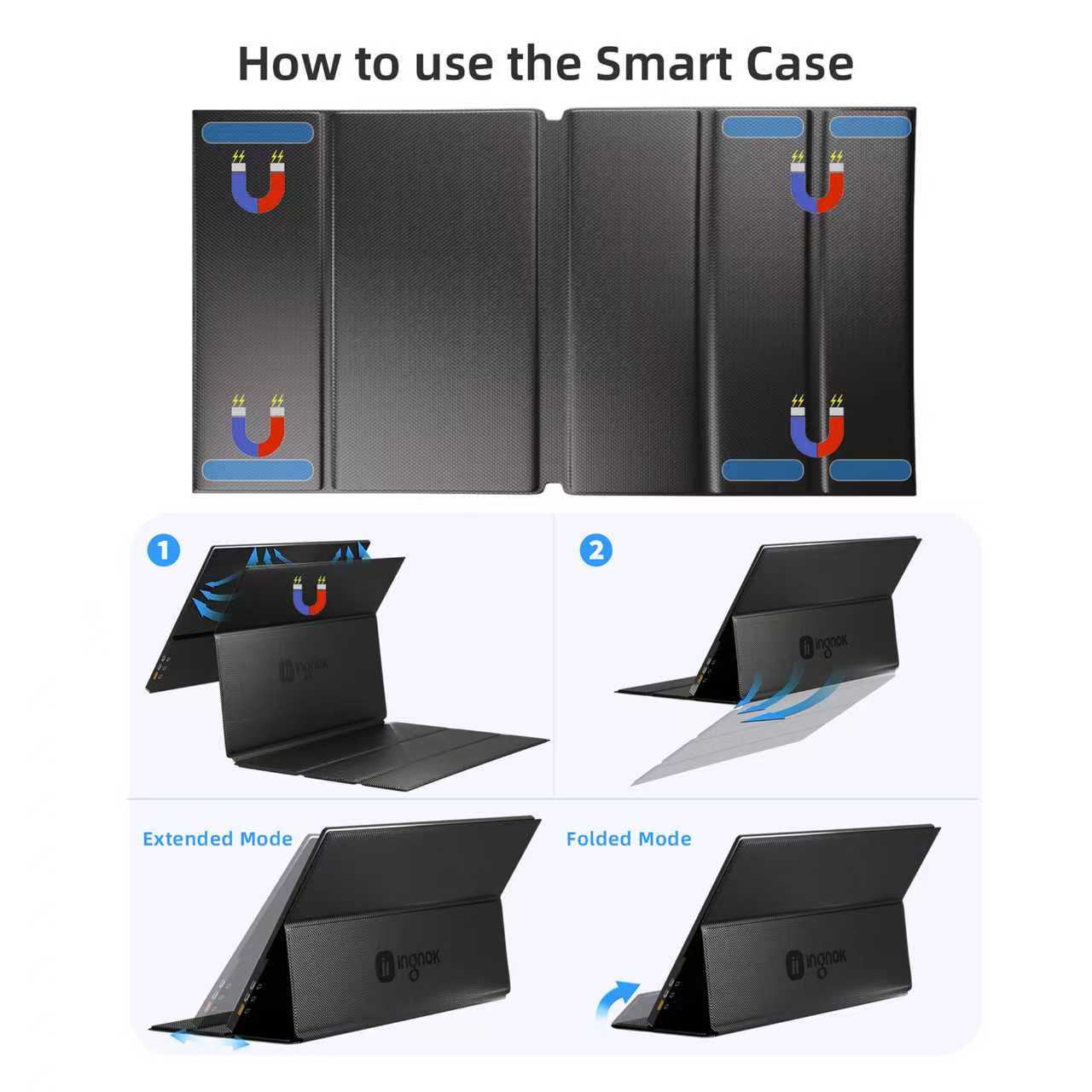 How to use the Smart Case

1

ingnok

2

ingnok

Extended Mode

ingnok

Folded Mode

ingnok